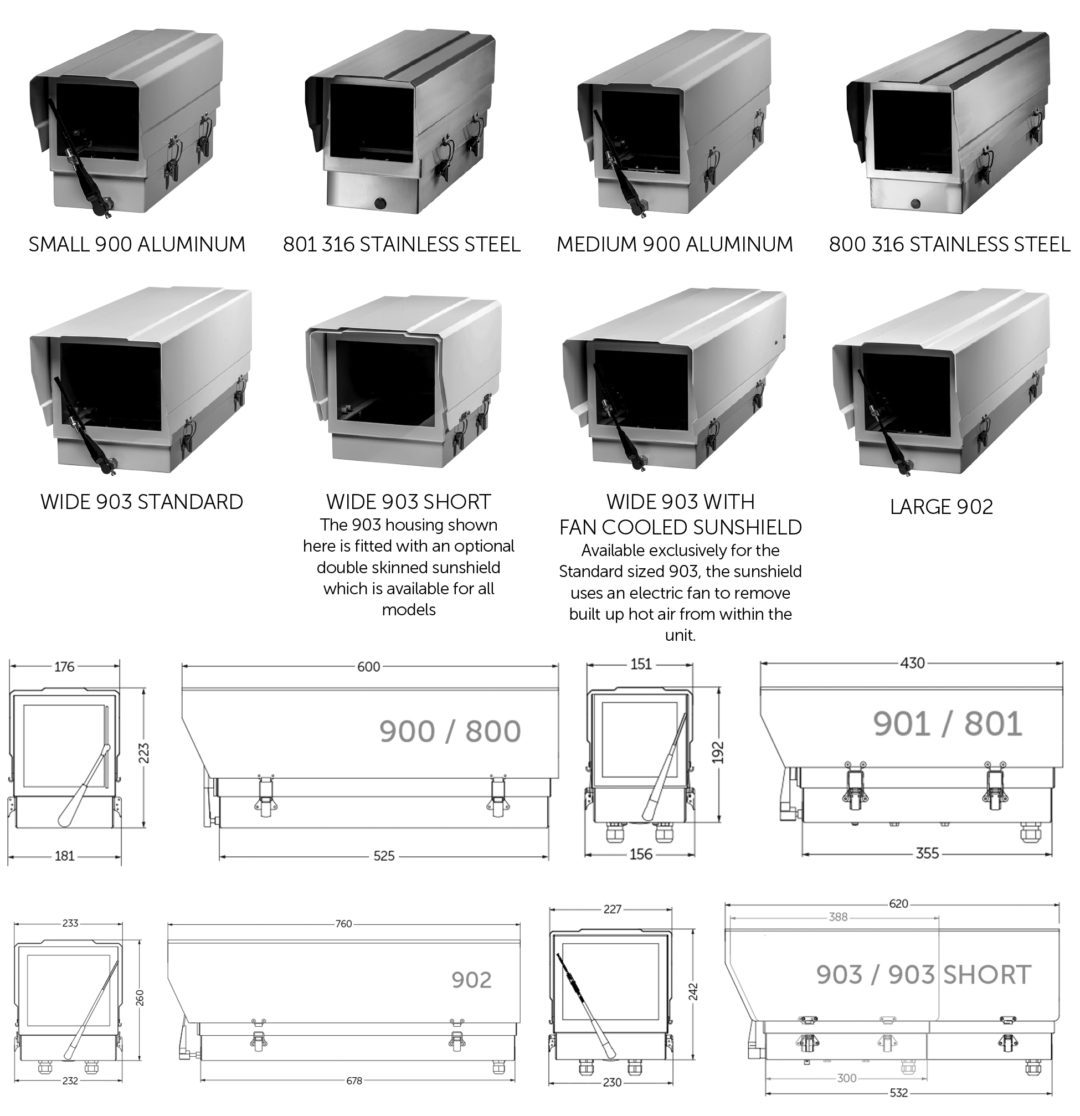 SMALL 900 ALUMINUM

801 316 STAINLESS STEEL

MEDIUM 900 ALUMINUM

800 316 STAINLESS STEEL

WIDE 903 STANDARD

WIDE 903 SHORT
The 903 housing shown here is fitted with an optional double skinned sunshield which is available for all models

WIDE 903 WITH FAN COOLED SUNSHIELD
Available exclusively for the Standard sized 903, the sunshield uses an electric fan to remove built up hot air from within the unit.

LARGE 902

176
223
181
600
900 / 800
525
151
192
156
430
901 / 801
355

233
260
232
760
902
678
227
242
230
620
388
903 / 903 SHORT
300
532